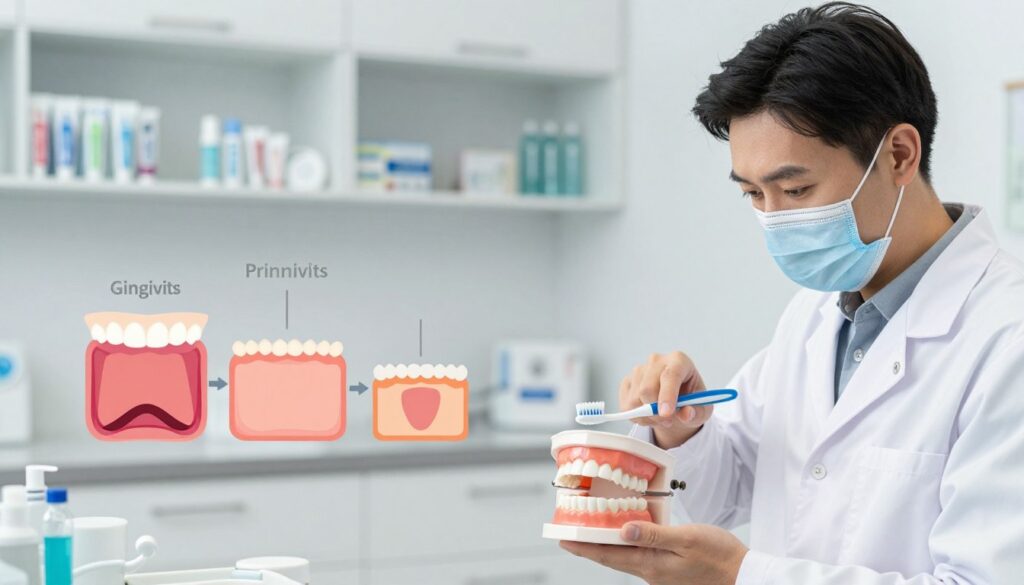 Gingivits

Prinnivits